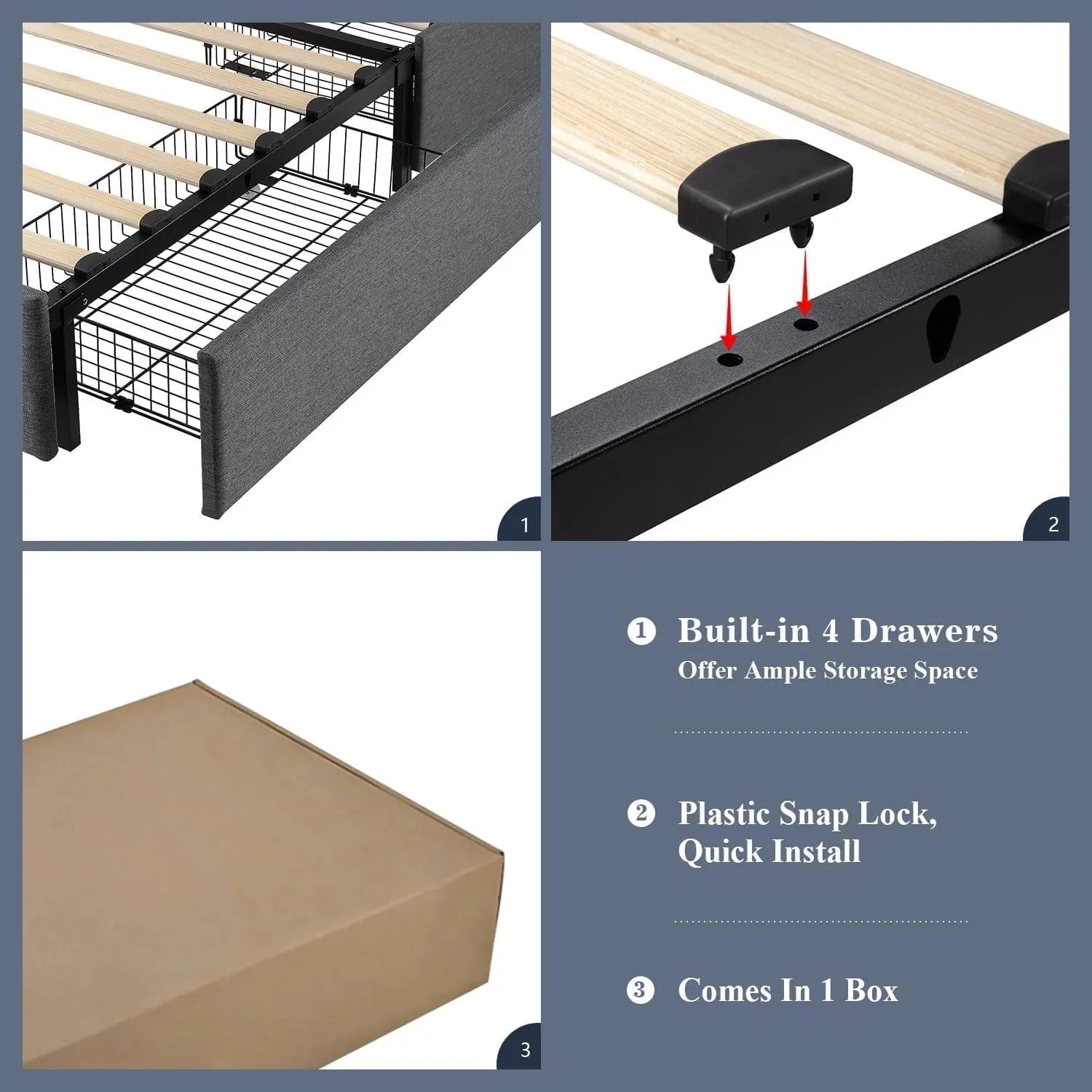 1

2

3

❶ Built-in 4 Drawers
Offer Ample Storage Space

❷ Plastic Snap Lock,
Quick Install

❸ Comes In 1 Box